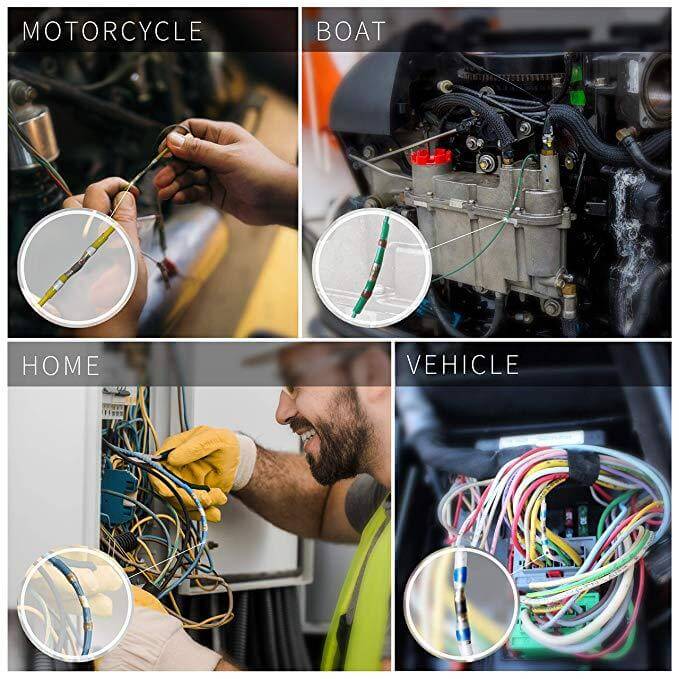 MOTORCYCLE

BOAT

HOME

VEHICLE