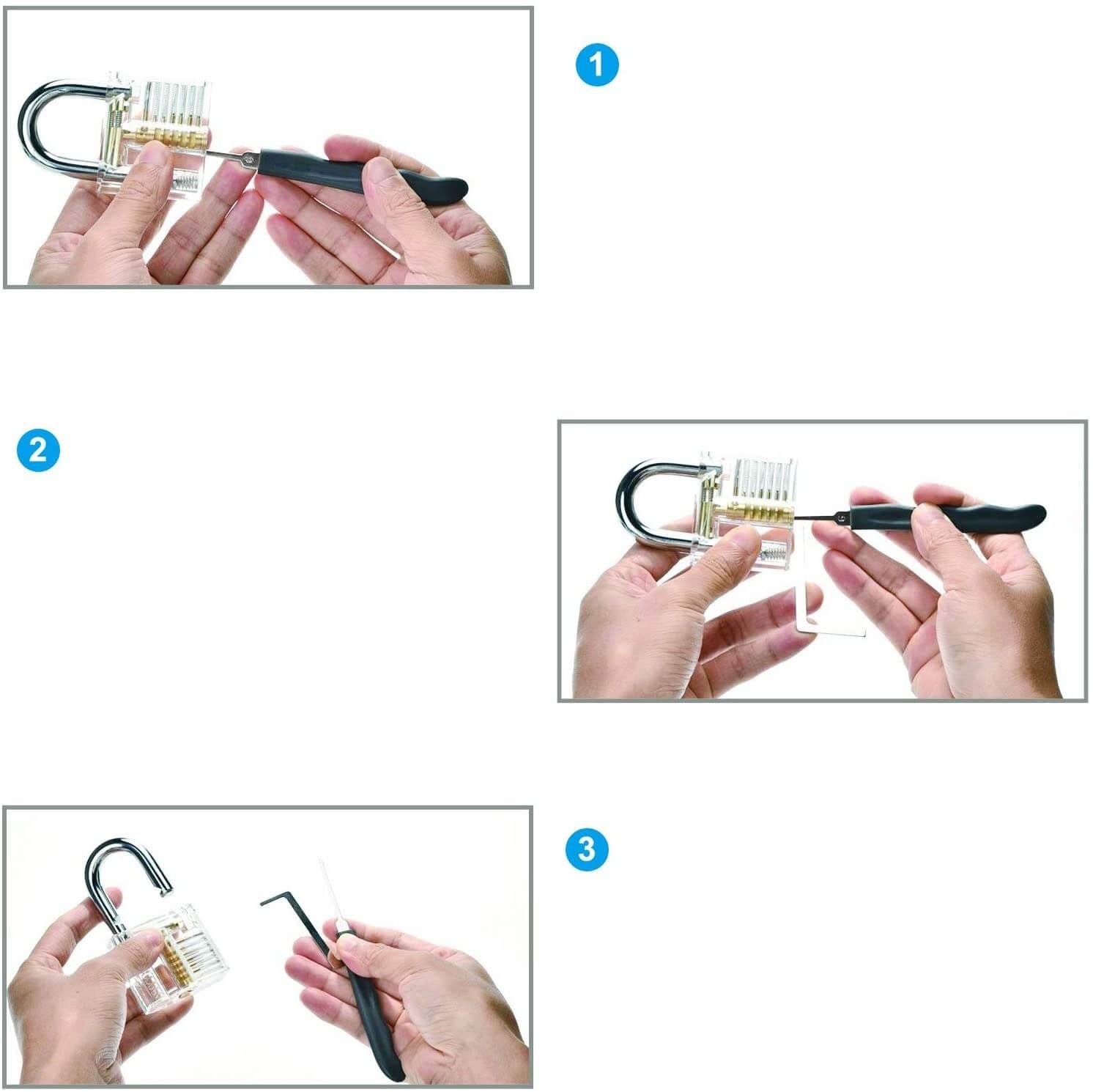 1

2

3