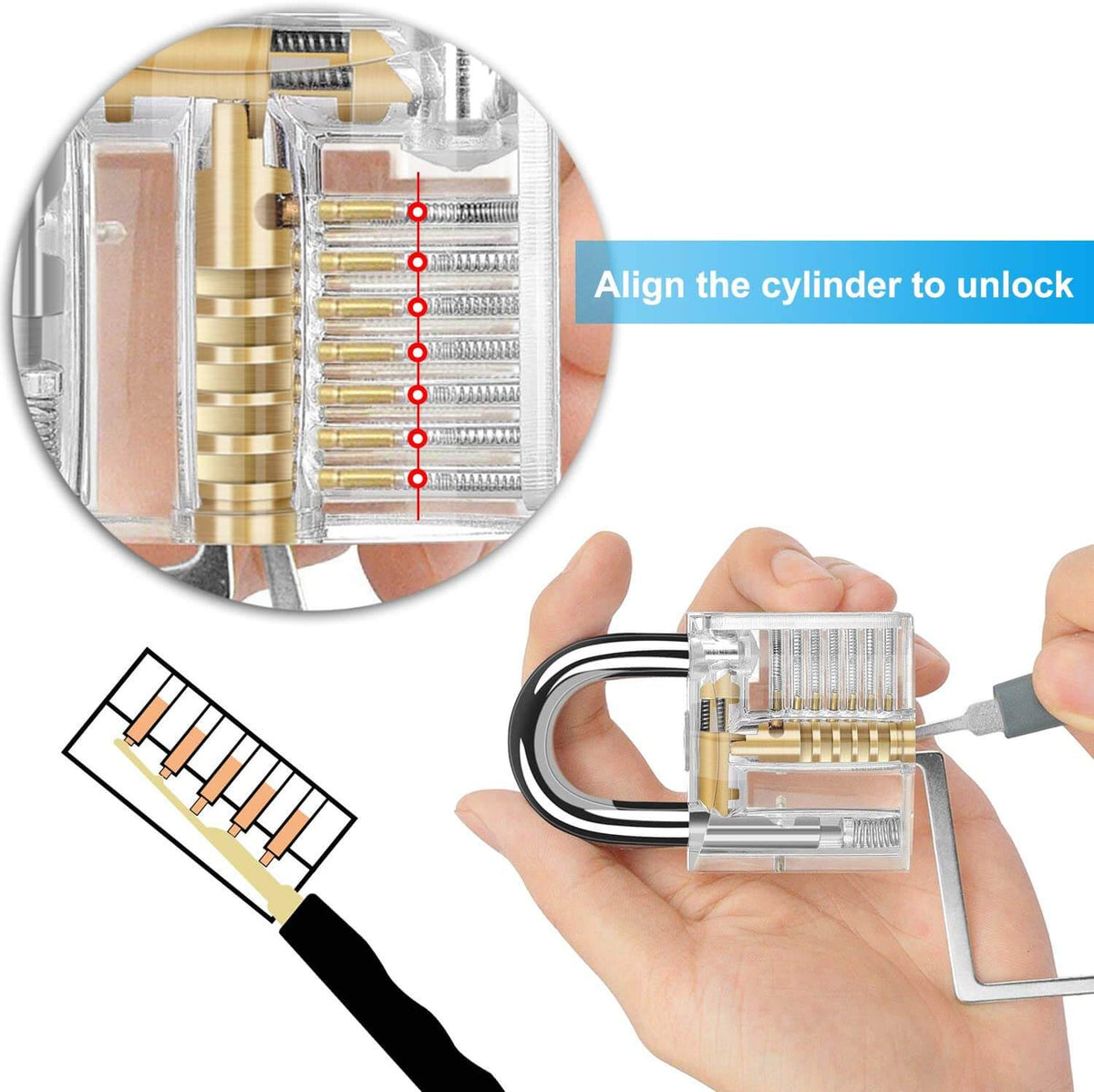 Align the cylinder to unlock