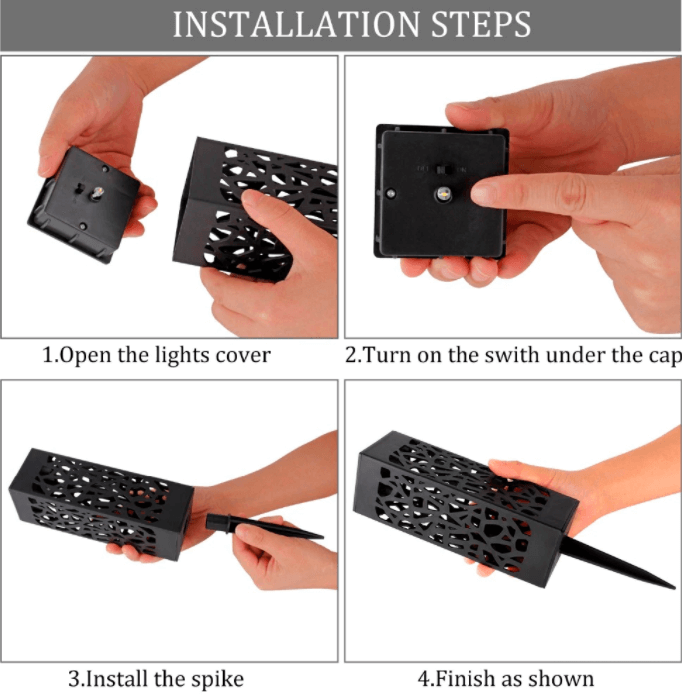 INSTALLATION STEPS

1.Open the lights cover

2.Turn on the swith under the cap

3.Install the spike

4.Finish as shown