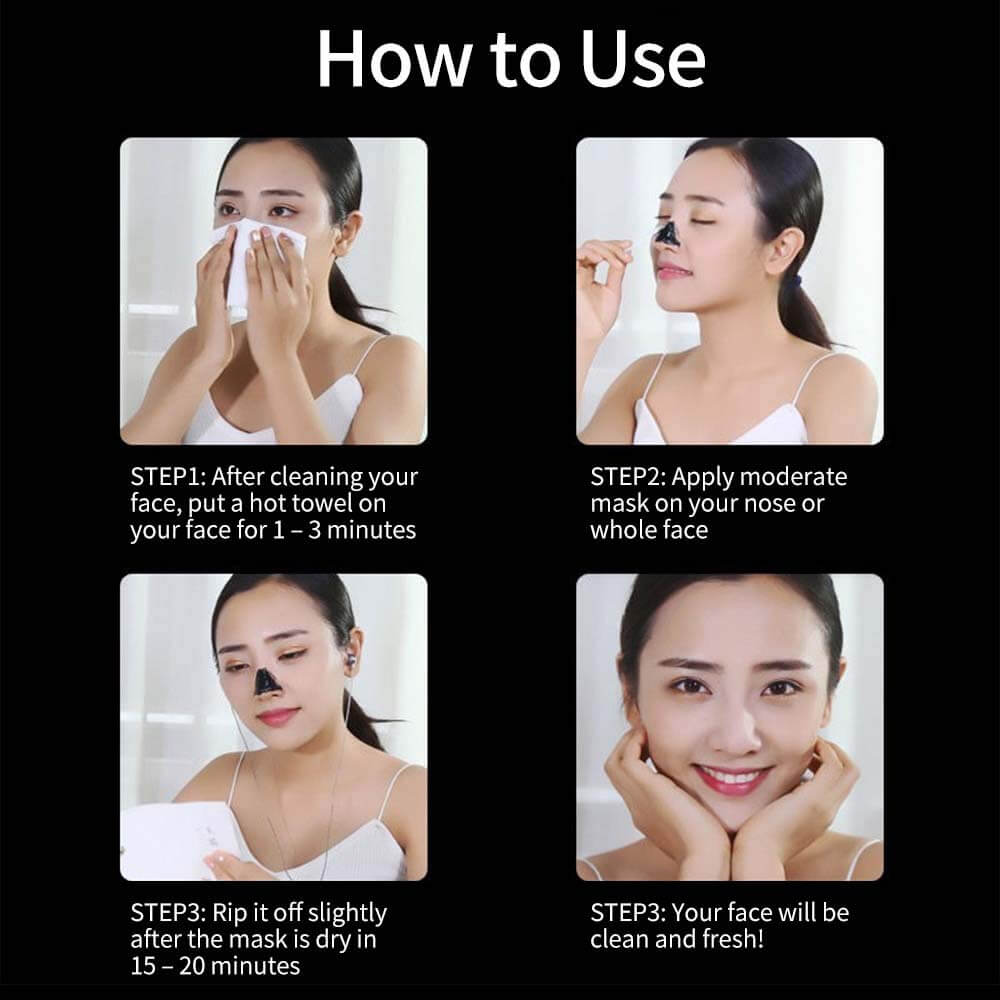 How to Use

STEP1: After cleaning your face, put a hot towel on your face for 1 – 3 minutes

STEP2: Apply moderate mask on your nose or whole face

STEP3: Rip it off slightly after the mask is dry in 15 – 20 minutes

STEP3: Your face will be clean and fresh!