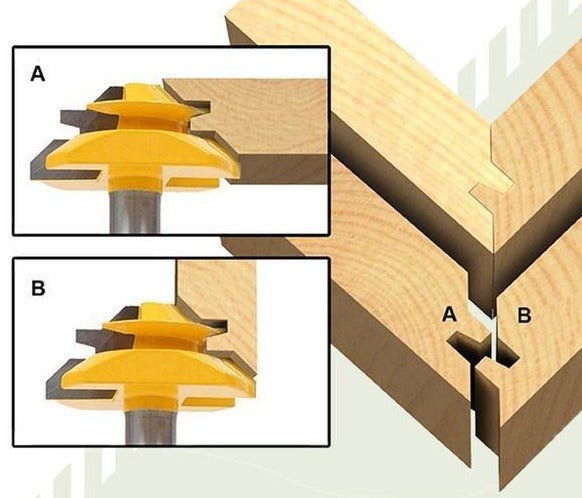 A

B

A

B