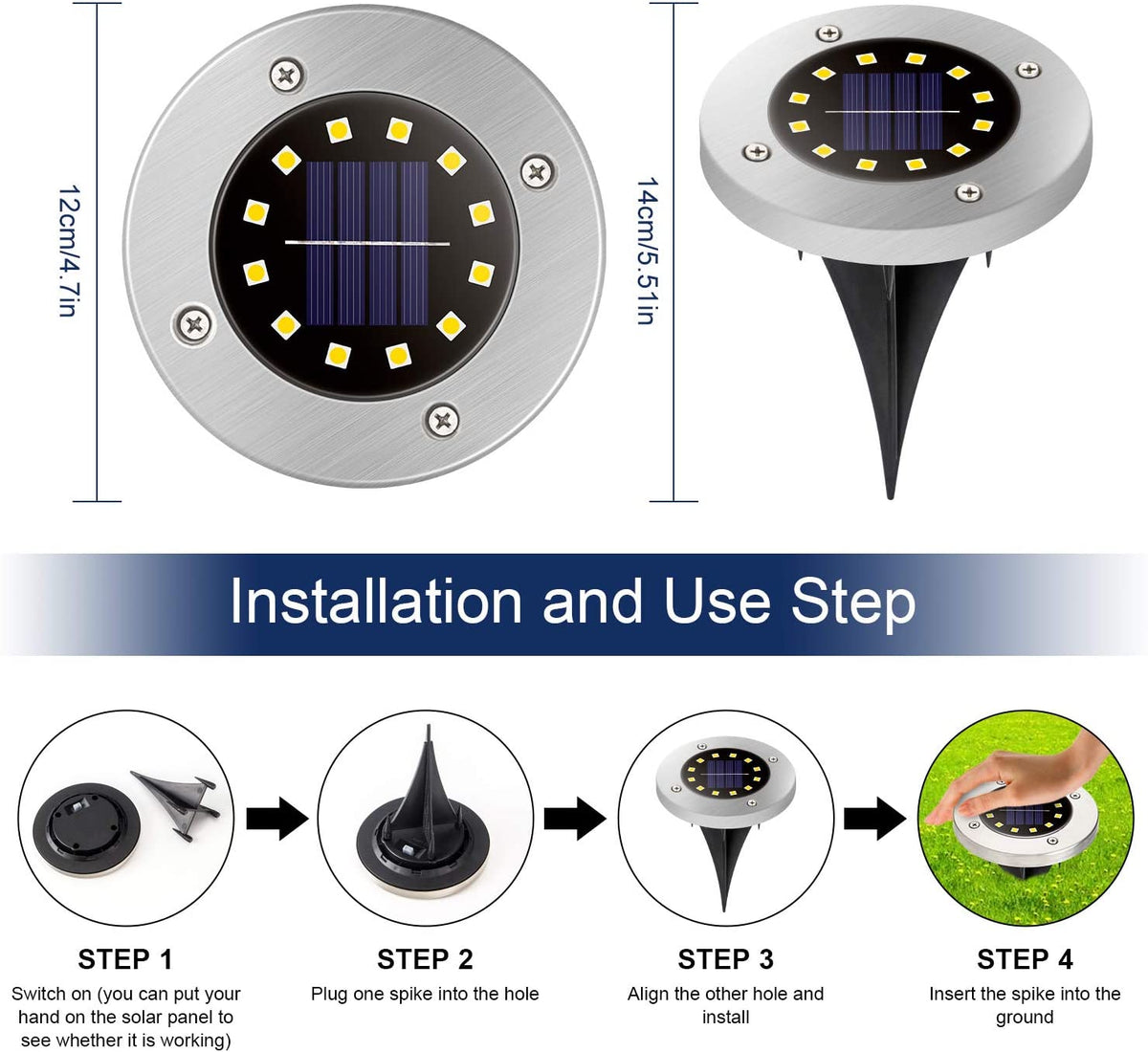 12cm/4.7in

14cm/5.51in

Installation and Use Step

STEP 1
Switch on (you can put your hand on the solar panel to see whether it is working)

STEP 2
Plug one spike into the hole

STEP 3
Align the other hole and install

STEP 4
Insert the spike into the ground