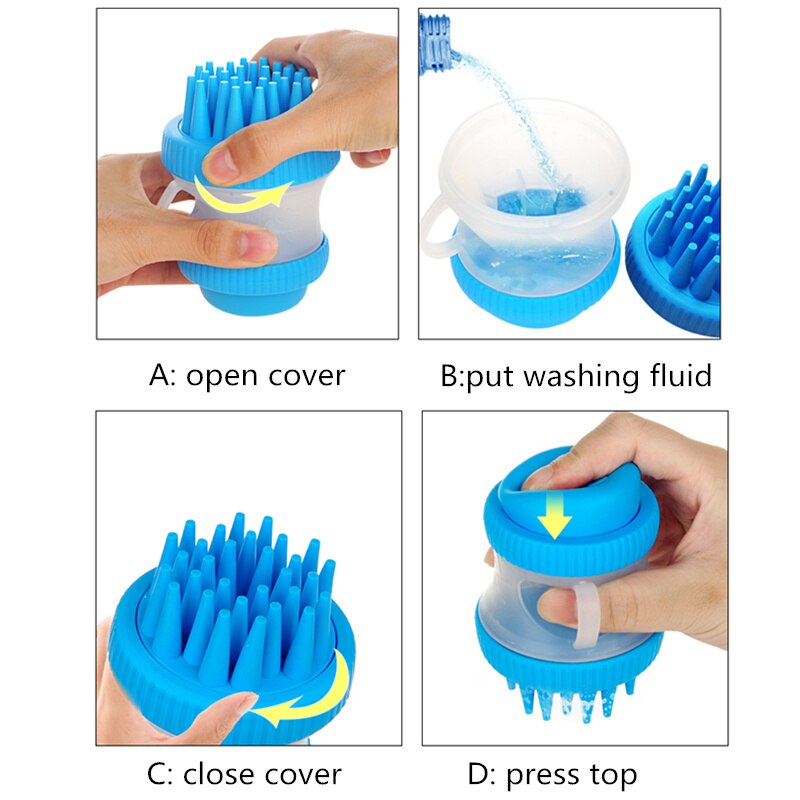 A: open cover

B:put washing fluid

C: close cover

D: press top