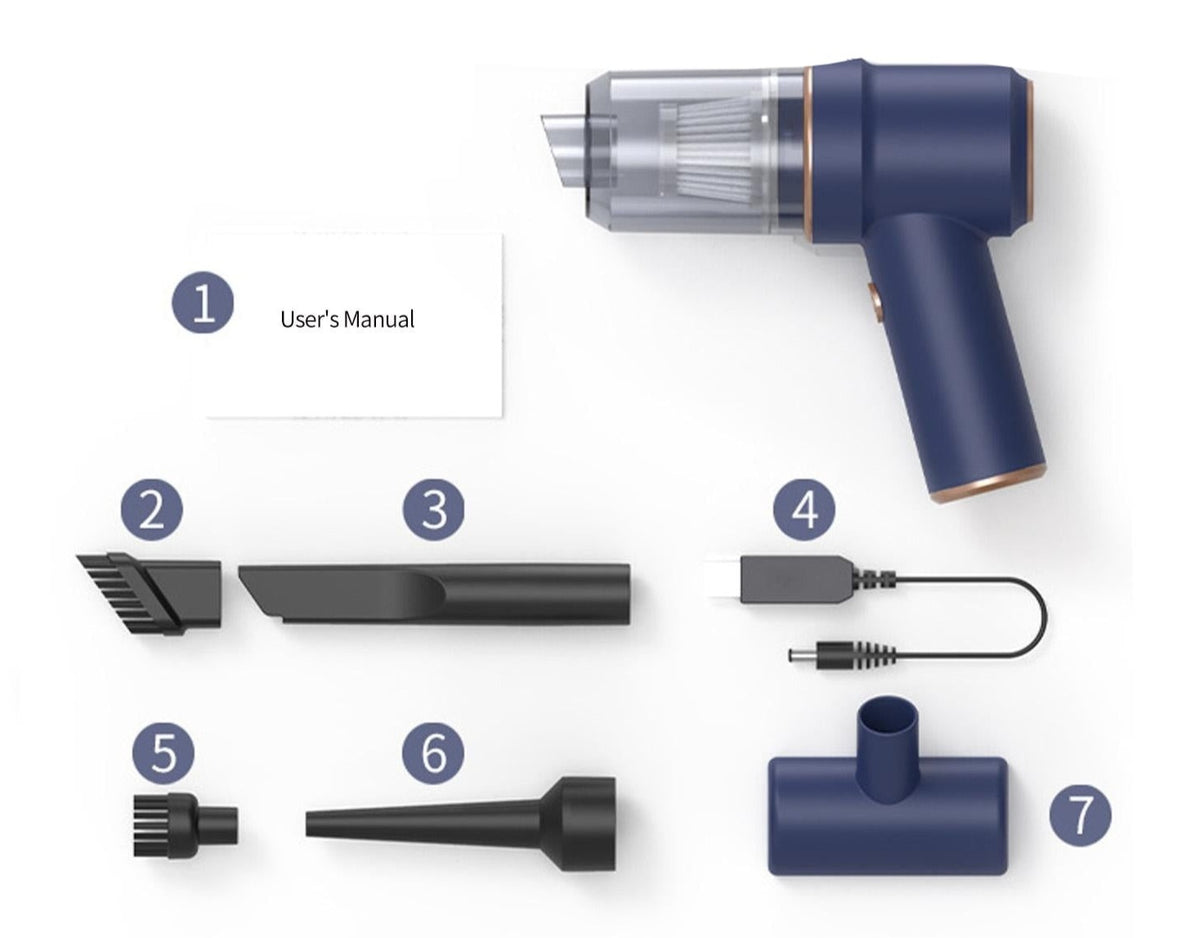 1
User's Manual
2
3
4
5
6
7