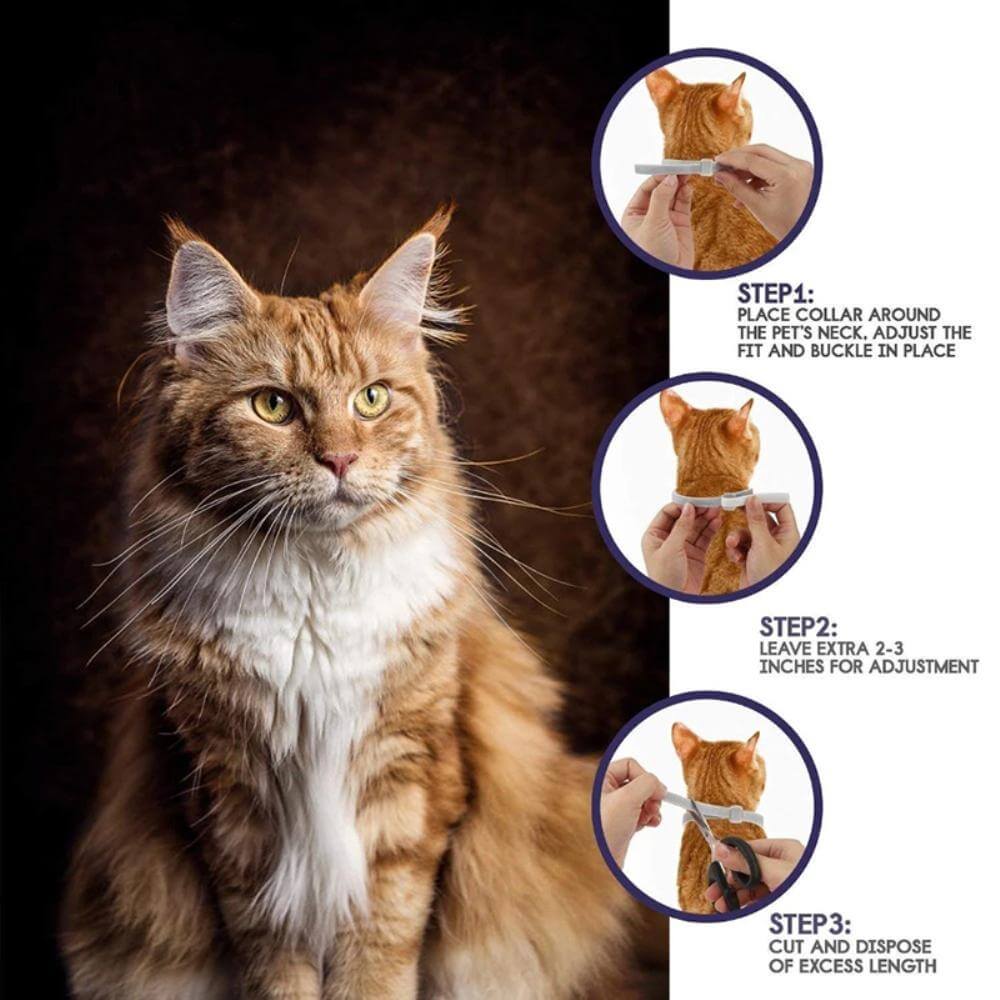 STEP1:
PLACE COLLAR AROUND THE PET'S NECK, ADJUST THE FIT AND BUCKLE IN PLACE

STEP2:
LEAVE EXTRA 2-3 INCHES FOR ADJUSTMENT

STEP3:
CUT AND DISPOSE OF EXCESS LENGTH