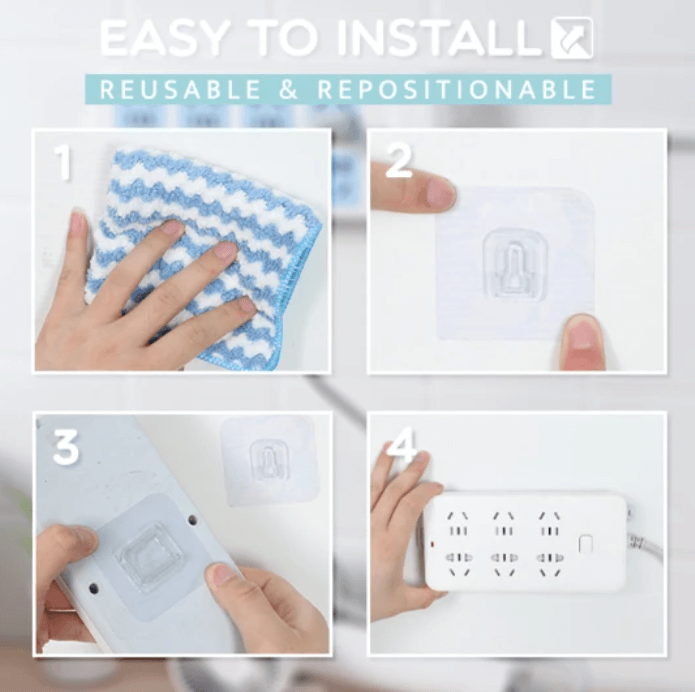 EASY TO INSTALL

REUSABLE & REPOSITIONABLE

1

2

3

4