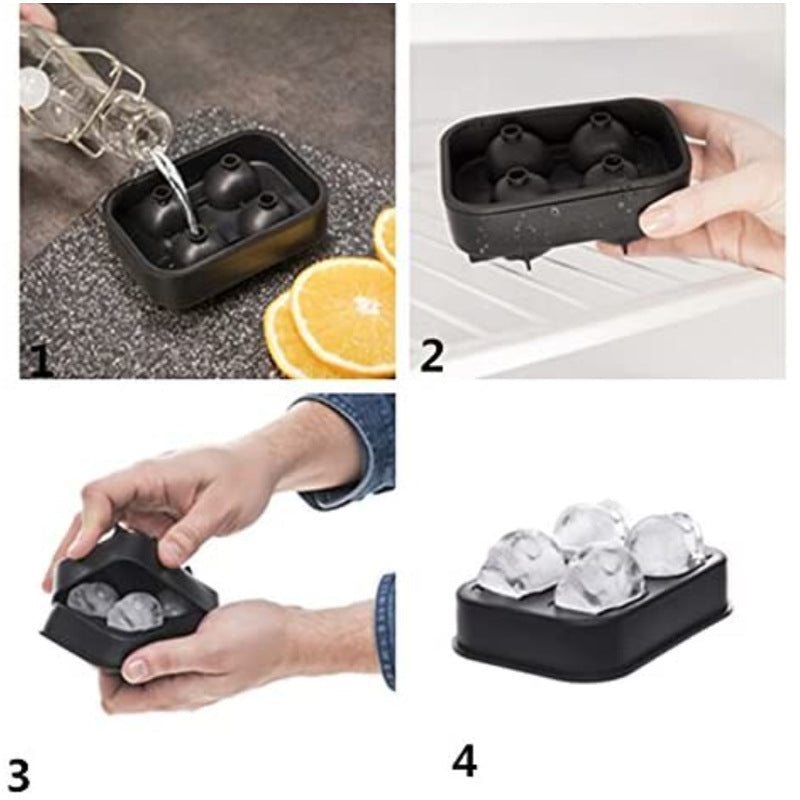 1
2
3
4