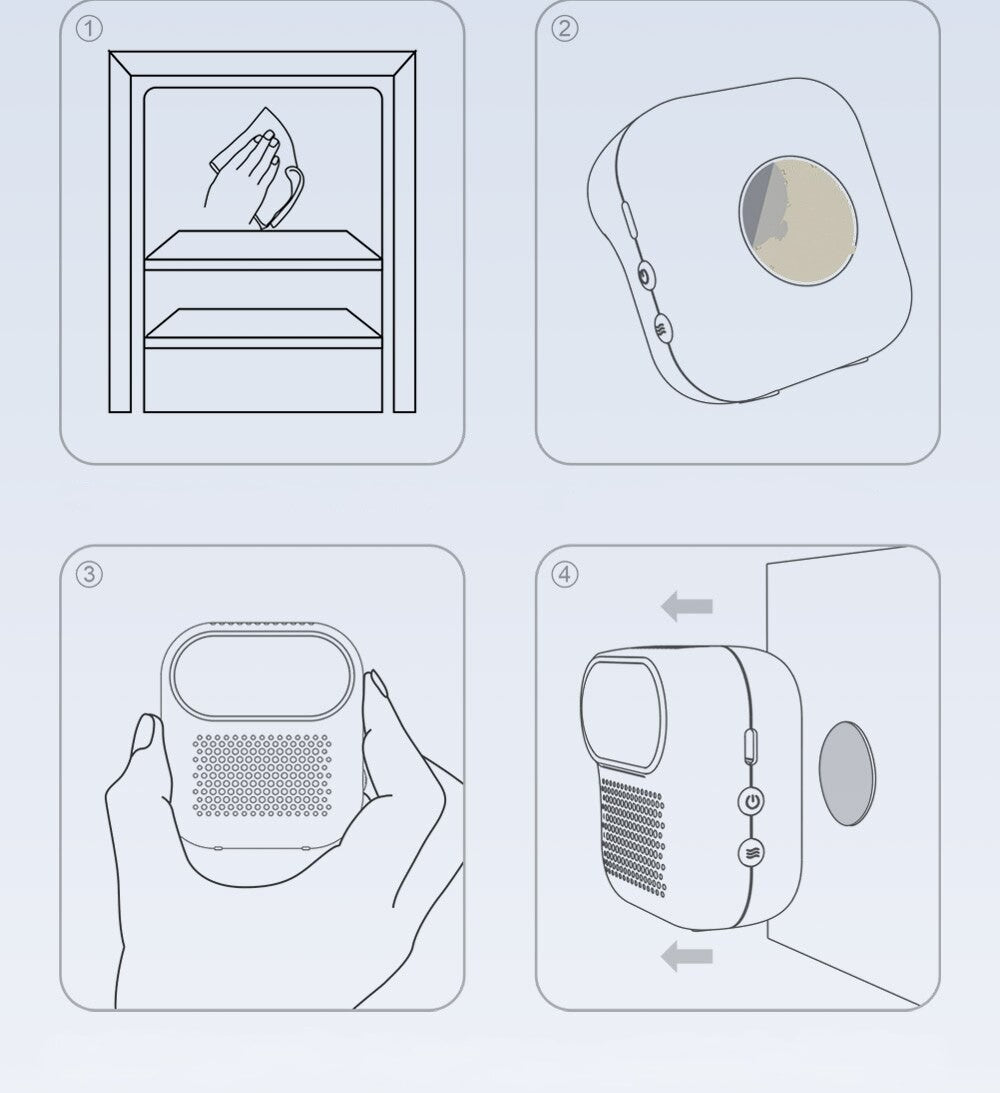 ①

②

③

④